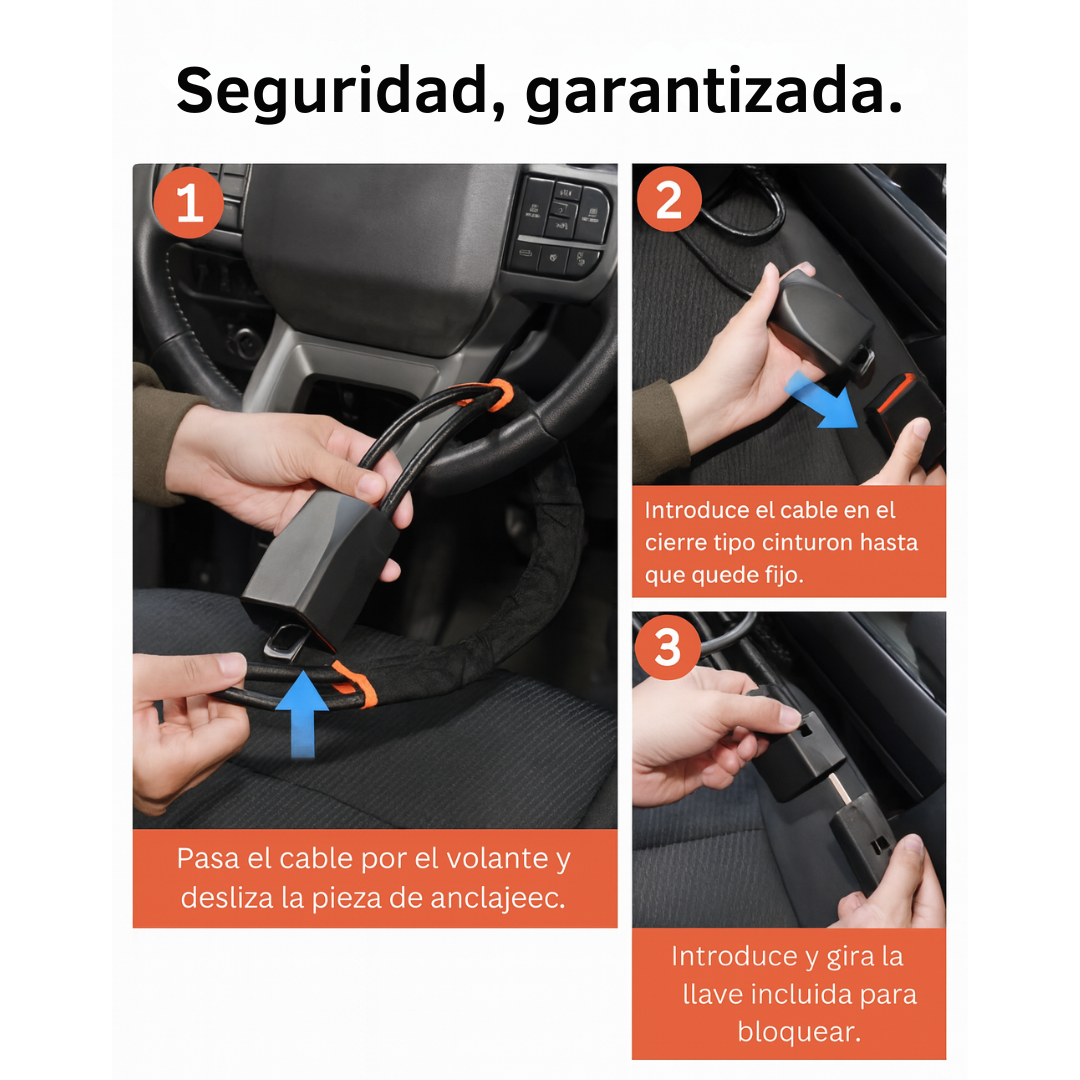 Seguridad, garantizada.

1

Pasa el cable por el volante y desliza la pieza de anclajeec.

2

Introduce el cable en el cierre tipo cinturon hasta que quede fijo.

3

Introduce y gira la llave incluida para bloquear.